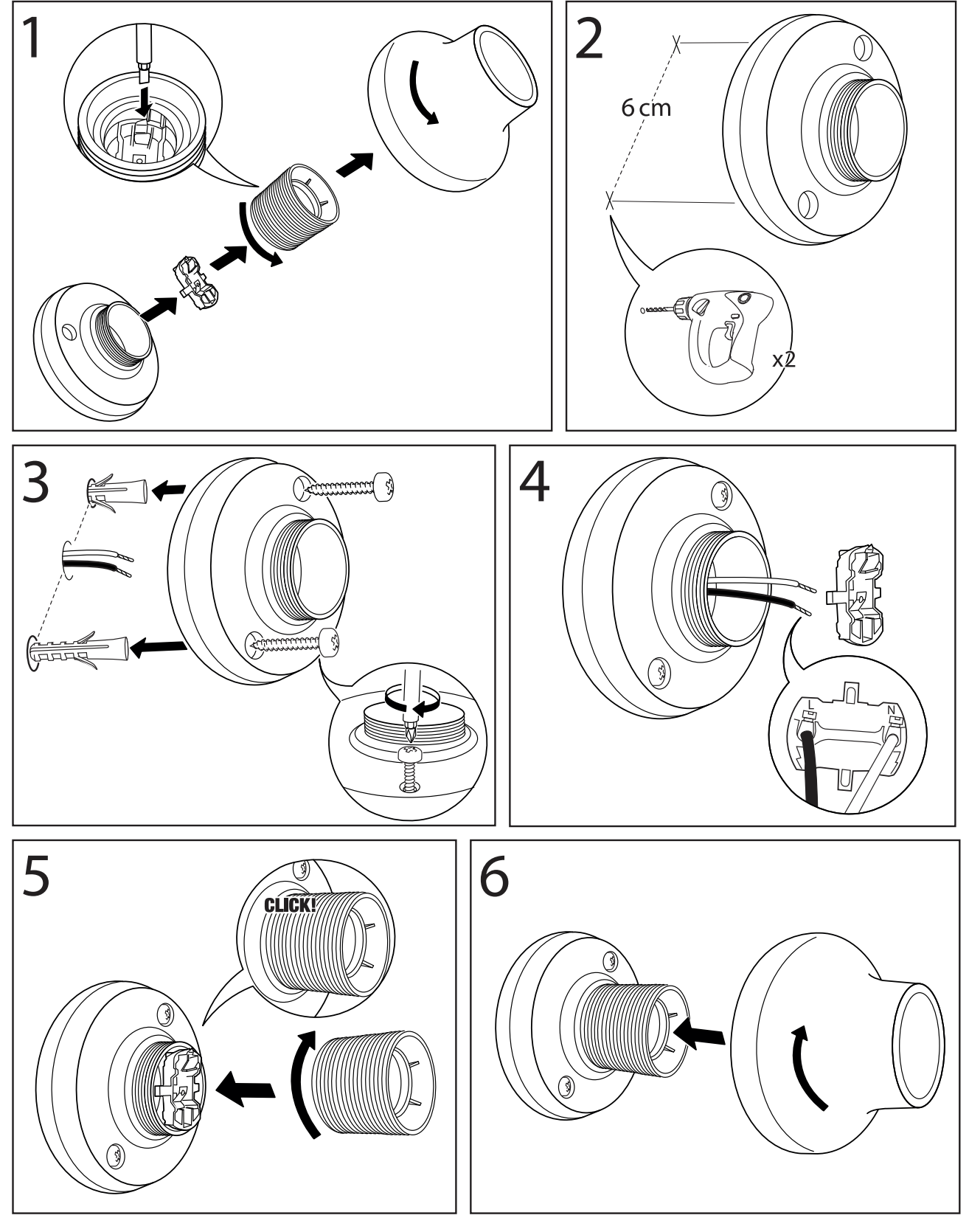 1

2

6 cm

x2

3

4

L

N

5

CLICK!

6