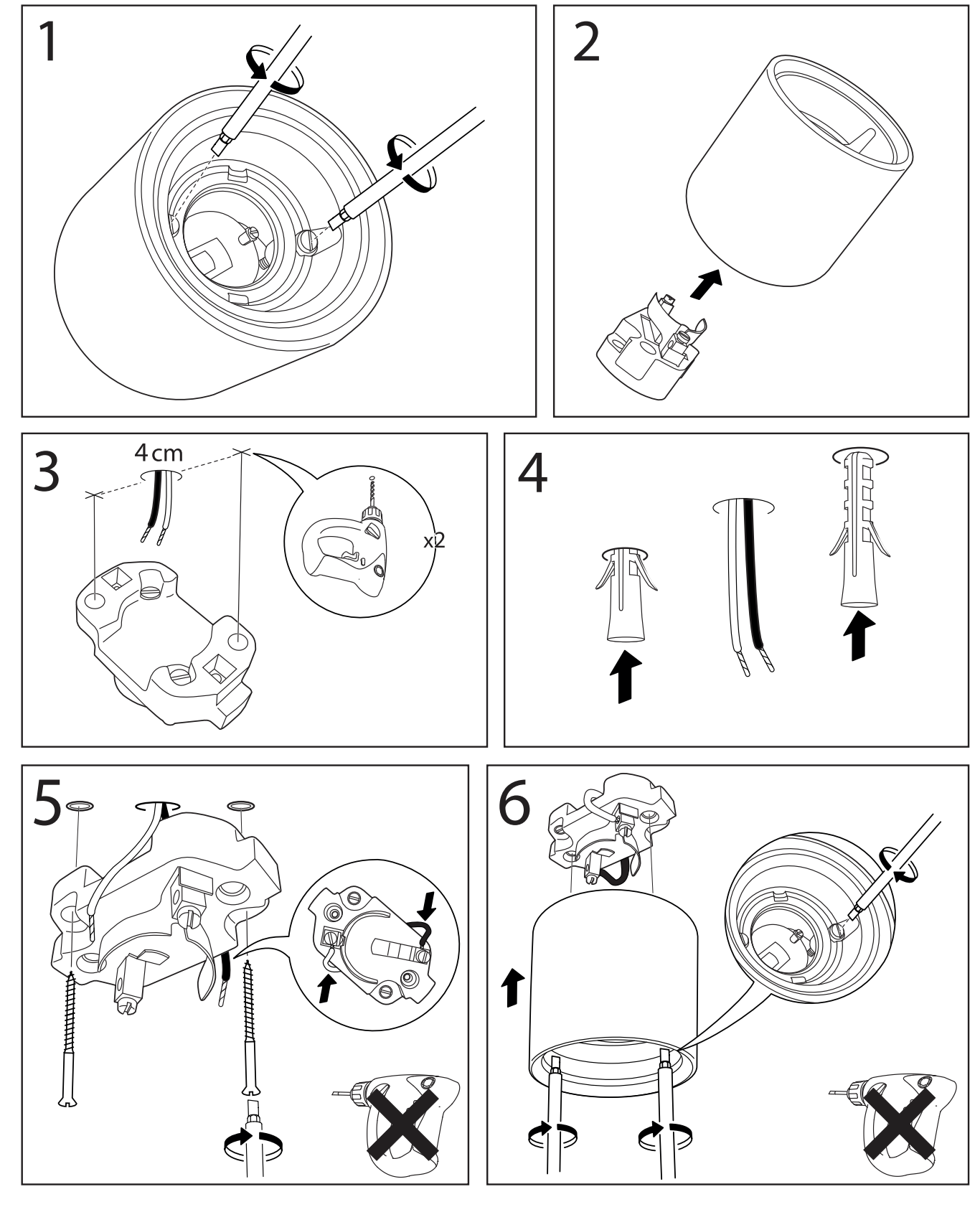 1

2

3

4 cm

x2

4

5

6